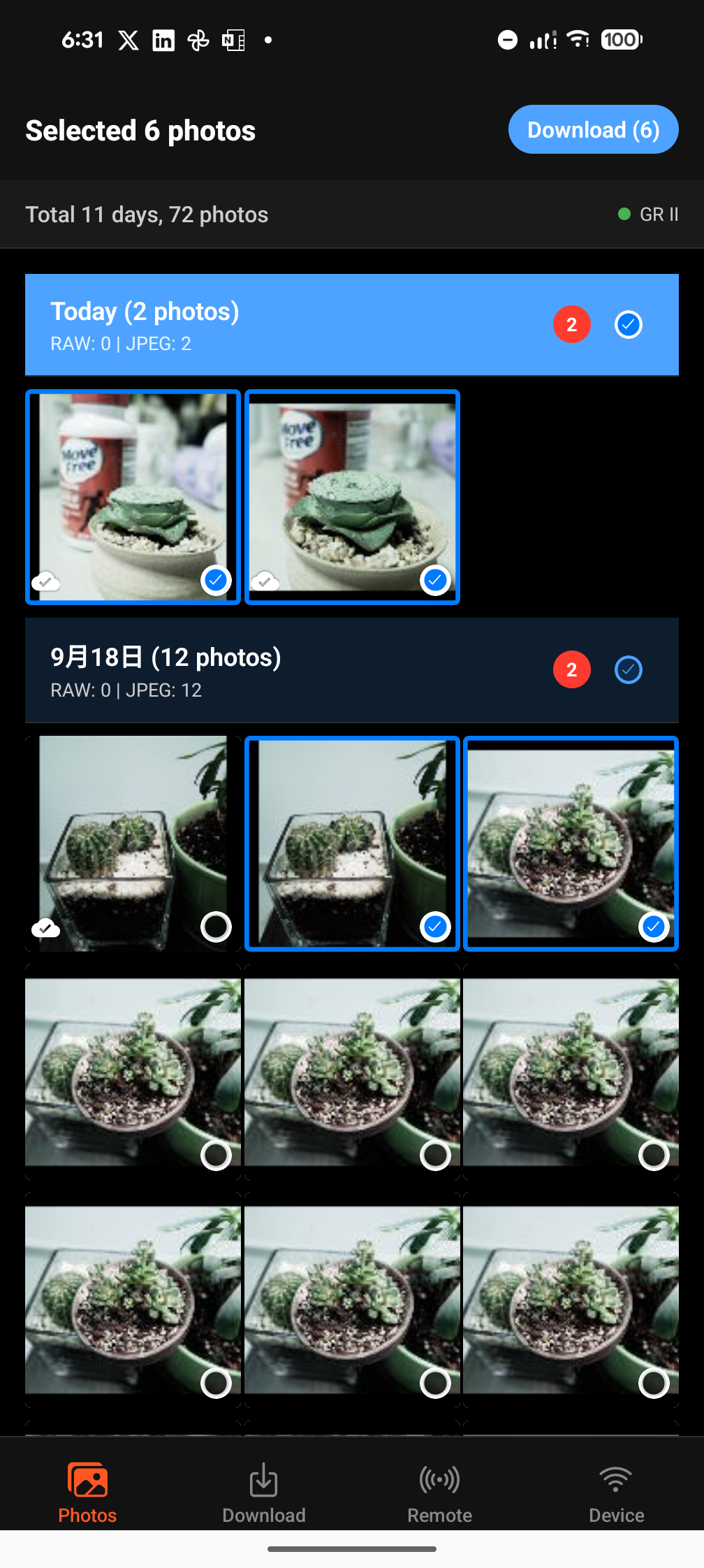 6:31

100

Selected 6 photos

Download (6)

Total 11 days, 72 photos

GR II

Today (2 photos)
RAW: 0 | JPEG: 2

2

Move Free

Move Free

9月18日 (12 photos)
RAW: 0 | JPEG: 12

2

Photos

Download

Remote

Device